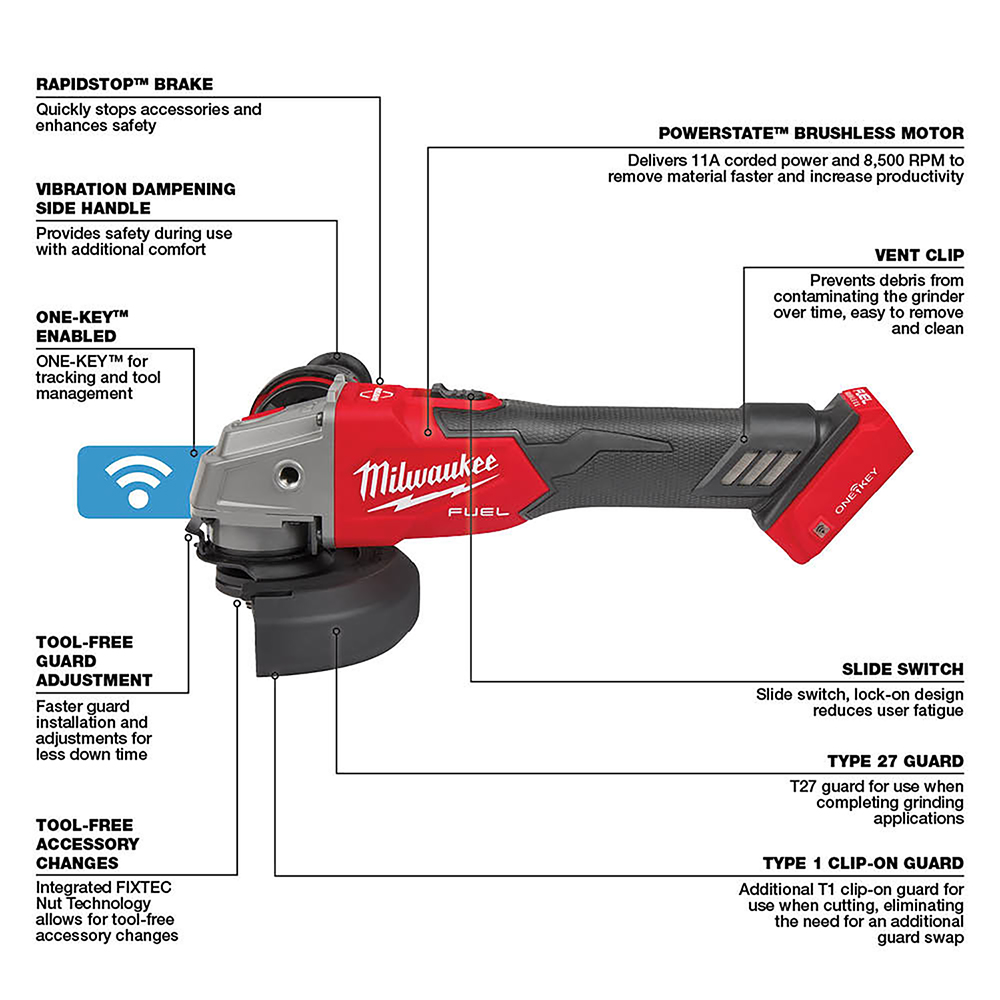 RAPIDSTOP™ BRAKE
Quickly stops accessories and enhances safety

VIBRATION DAMPENING SIDE HANDLE
Provides safety during use with additional comfort

ONE-KEY™ ENABLED
ONE-KEY™ for tracking and tool management

TOOL-FREE GUARD ADJUSTMENT
Faster guard installation and adjustments for less down time

TOOL-FREE ACCESSORY CHANGES
Integrated FIXTEC Nut Technology allows for tool-free accessory changes

POWERSTATE™ BRUSHLESS MOTOR
Delivers 11A corded power and 8,500 RPM to remove material faster and increase productivity

VENT CLIP
Prevents debris from contaminating the grinder over time, easy to remove and clean

Milwaukee
FUEL
ONE-KEY

SLIDE SWITCH
Slide switch, lock-on design reduces user fatigue

TYPE 27 GUARD
T27 guard for use when completing grinding applications

TYPE 1 CLIP-ON GUARD
Additional T1 clip-on guard for use when cutting, eliminating the need for an additional guard swap