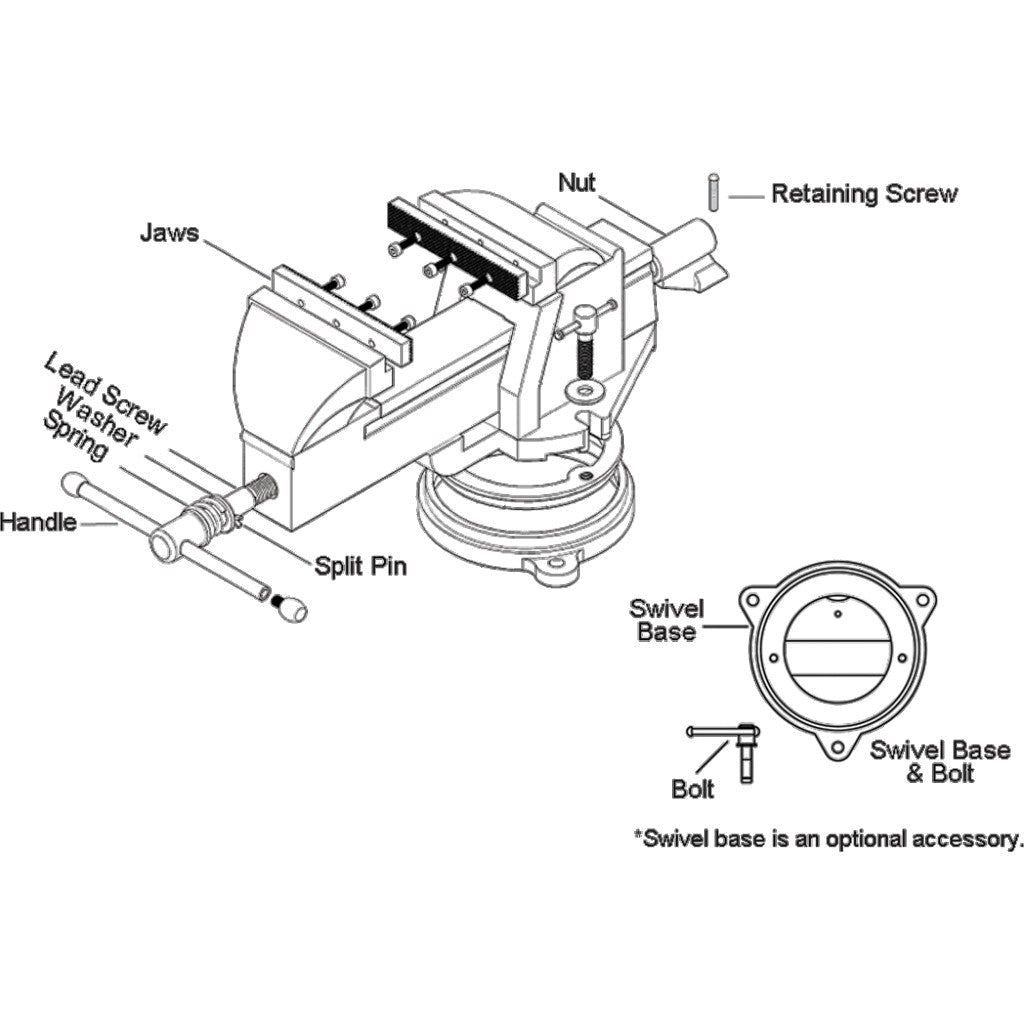 Nut
Retaining Screw
Jaws
Lead Screw
Washer
Spring
Handle
Split Pin
Swivel Base
Bolt
Swivel Base & Bolt
*Swivel base is an optional accessory.