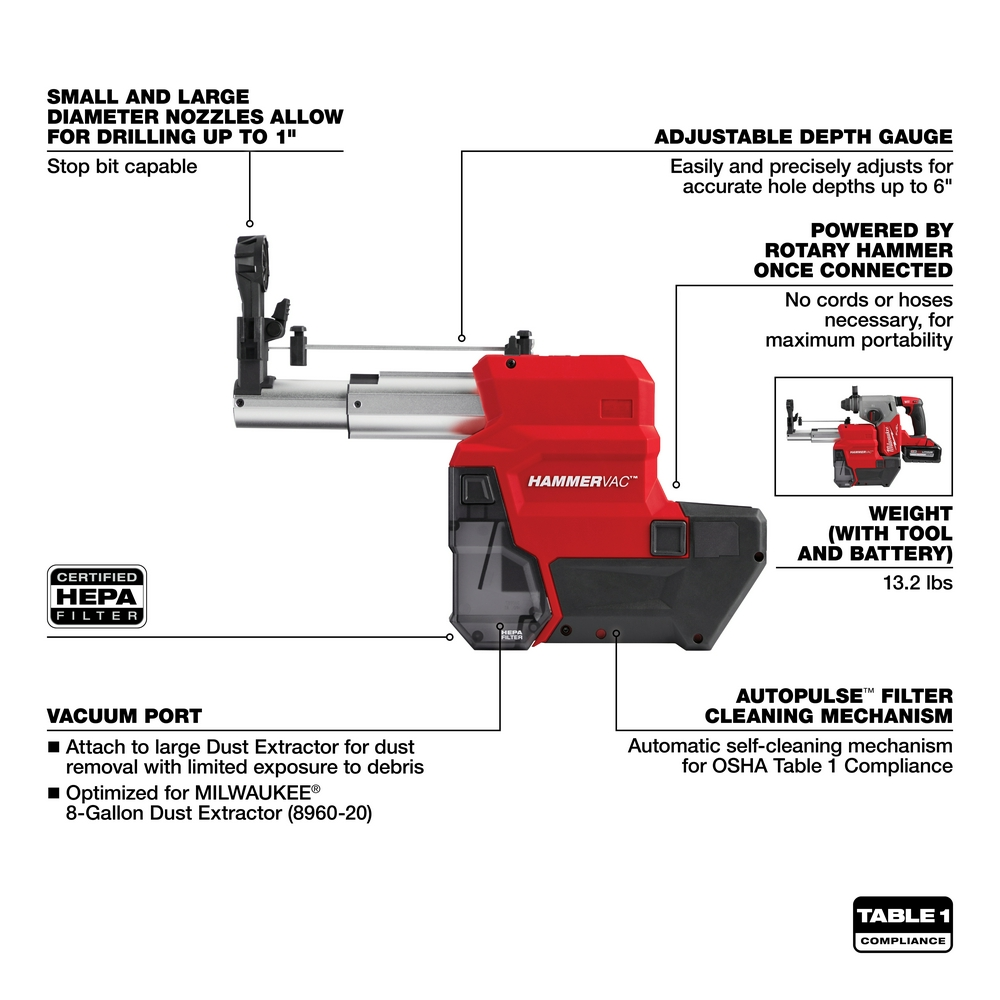 SMALL AND LARGE DIAMETER NOZZLES ALLOW FOR DRILLING UP TO 1"

Stop bit capable

ADJUSTABLE DEPTH GAUGE

Easily and precisely adjusts for accurate hole depths up to 6"

POWERED BY ROTARY HAMMER ONCE CONNECTED

No cords or hoses necessary, for maximum portability

HAMMERVAC™

WEIGHT (WITH TOOL AND BATTERY)

13.2 lbs

CERTIFIED HEPA FILTER

HEPA FILTER

VACUUM PORT

■ Attach to large Dust Extractor for dust removal with limited exposure to debris

■ Optimized for MILWAUKEE® 8-Gallon Dust Extractor (8960-20)

AUTOPULSE™ FILTER CLEANING MECHANISM

Automatic self-cleaning mechanism for OSHA Table 1 Compliance

TABLE 1 COMPLIANCE