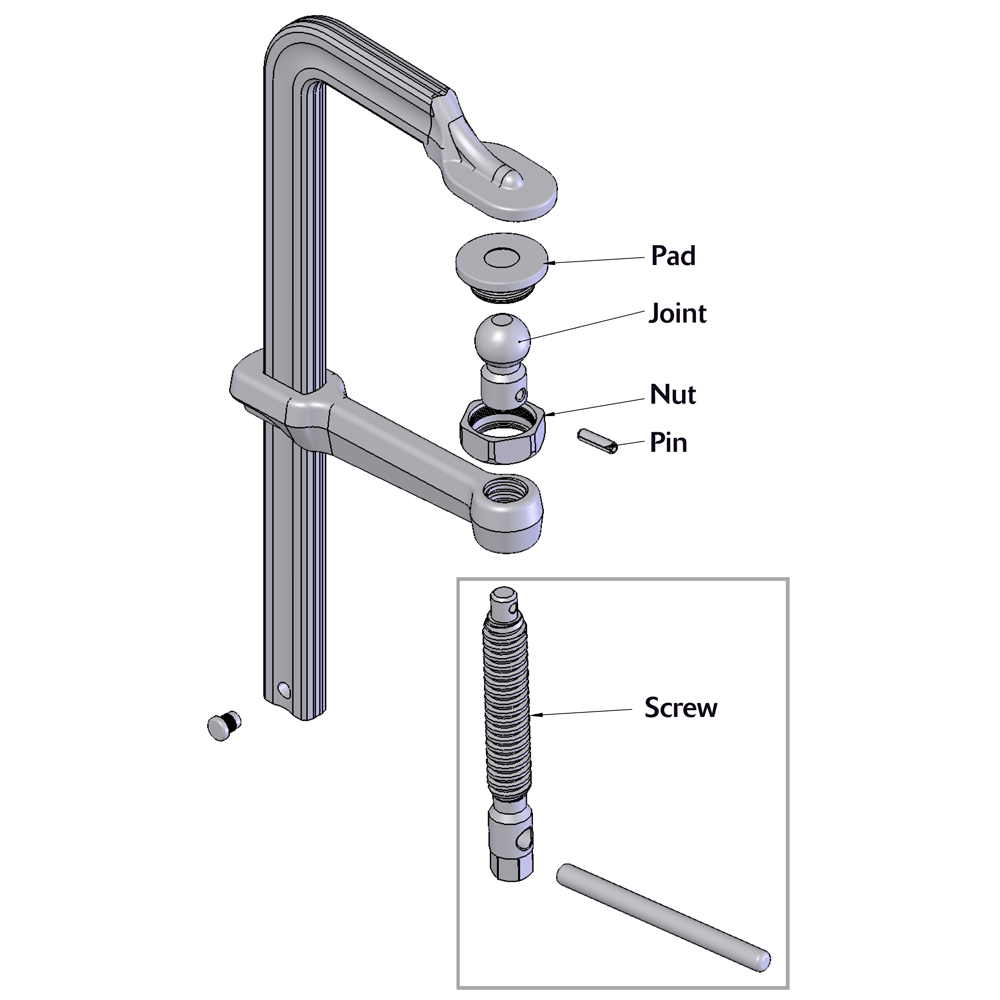 Pad
Joint
Nut
Pin
Screw