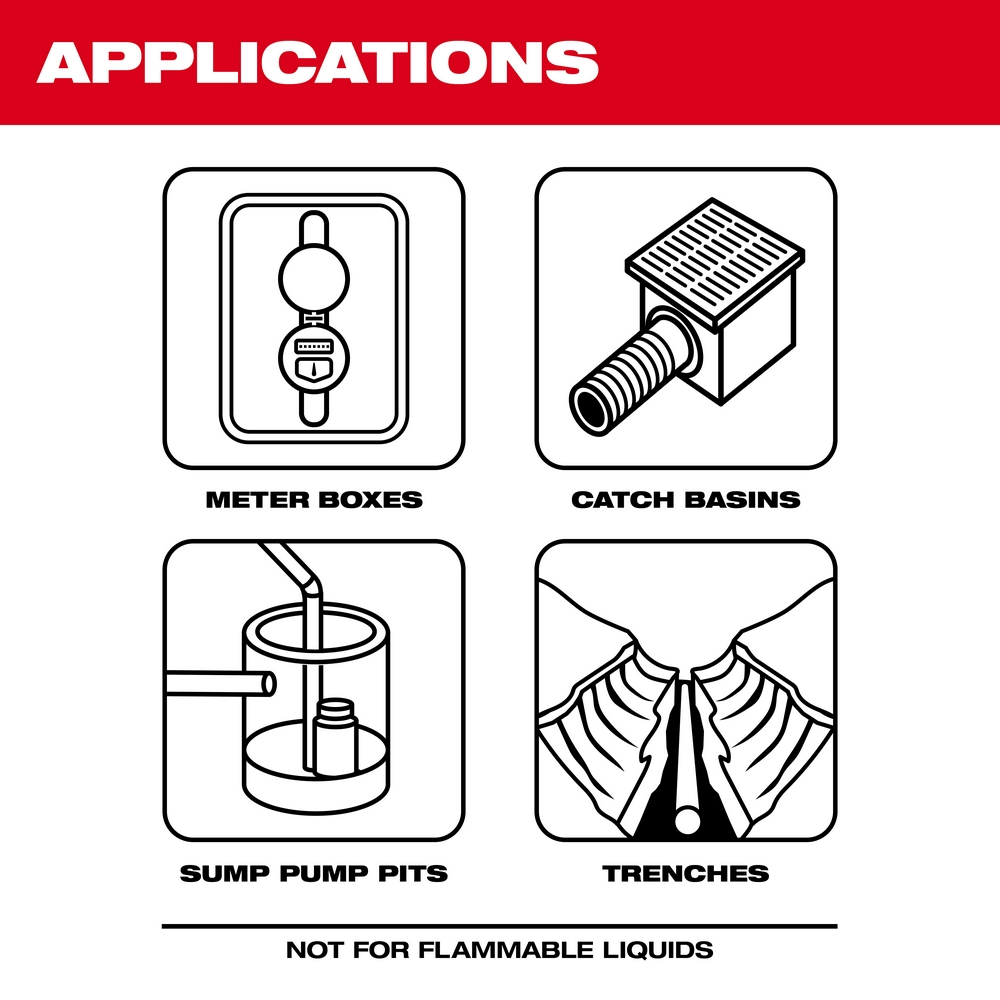 APPLICATIONS

METER BOXES

CATCH BASINS

SUMP PUMP PITS

TRENCHES

NOT FOR FLAMMABLE LIQUIDS