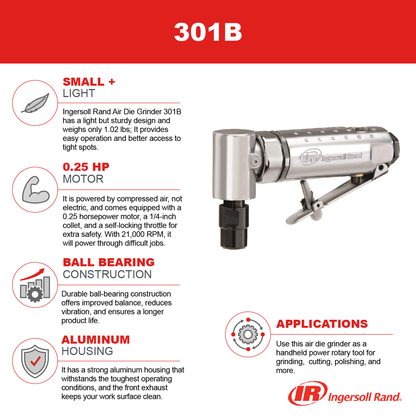 301B

SMALL +
LIGHT

Ingersoll Rand Air Die Grinder 301B has a light but sturdy design and weighs only 1.02 lbs; It provides easy operation and better access to tight spots.

0.25 HP
MOTOR

It is powered by compressed air, not electric, and comes equipped with a 0.25 horsepower motor, a 1/4-inch collet, and a self-locking throttle for extra safety. With 21,000 RPM, it will power through difficult jobs.

BALL BEARING
CONSTRUCTION

Durable ball-bearing construction offers improved balance, reduces vibration, and ensures a longer product life.

ALUMINUM
HOUSING

It has a strong aluminum housing that withstands the toughest operating conditions, and the front exhaust keeps your work surface clean.

IR Ingersoll Rand

APPLICATIONS

Use this air die grinder as a handheld power rotary tool for grinding, cutting, polishing, and more.

IR Ingersoll Rand.